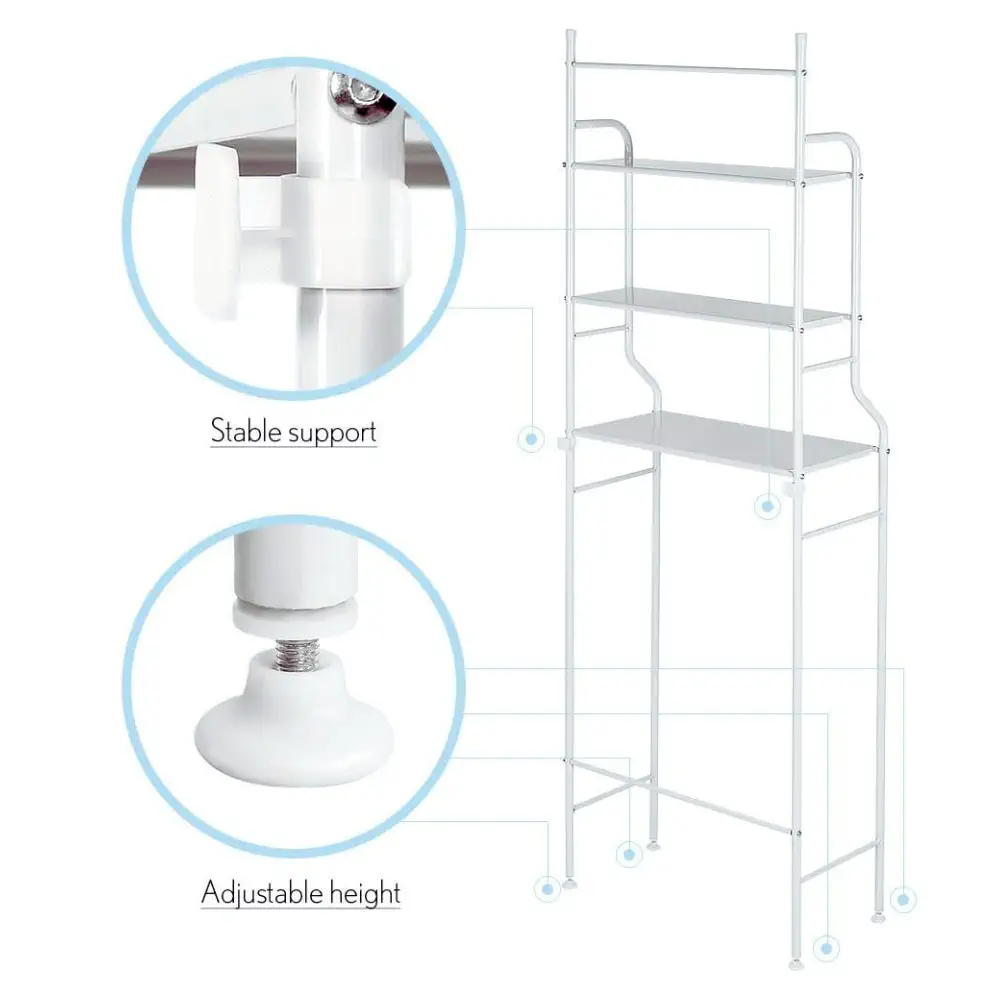 Stable support

Adjustable height